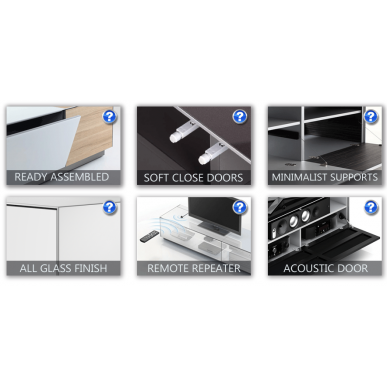 ?
READY ASSEMBLED

?
SOFT CLOSE DOORS

?
MINIMALIST SUPPORTS

?
ALL GLASS FINISH

?
REMOTE REPEATER

?
ACOUSTIC DOOR